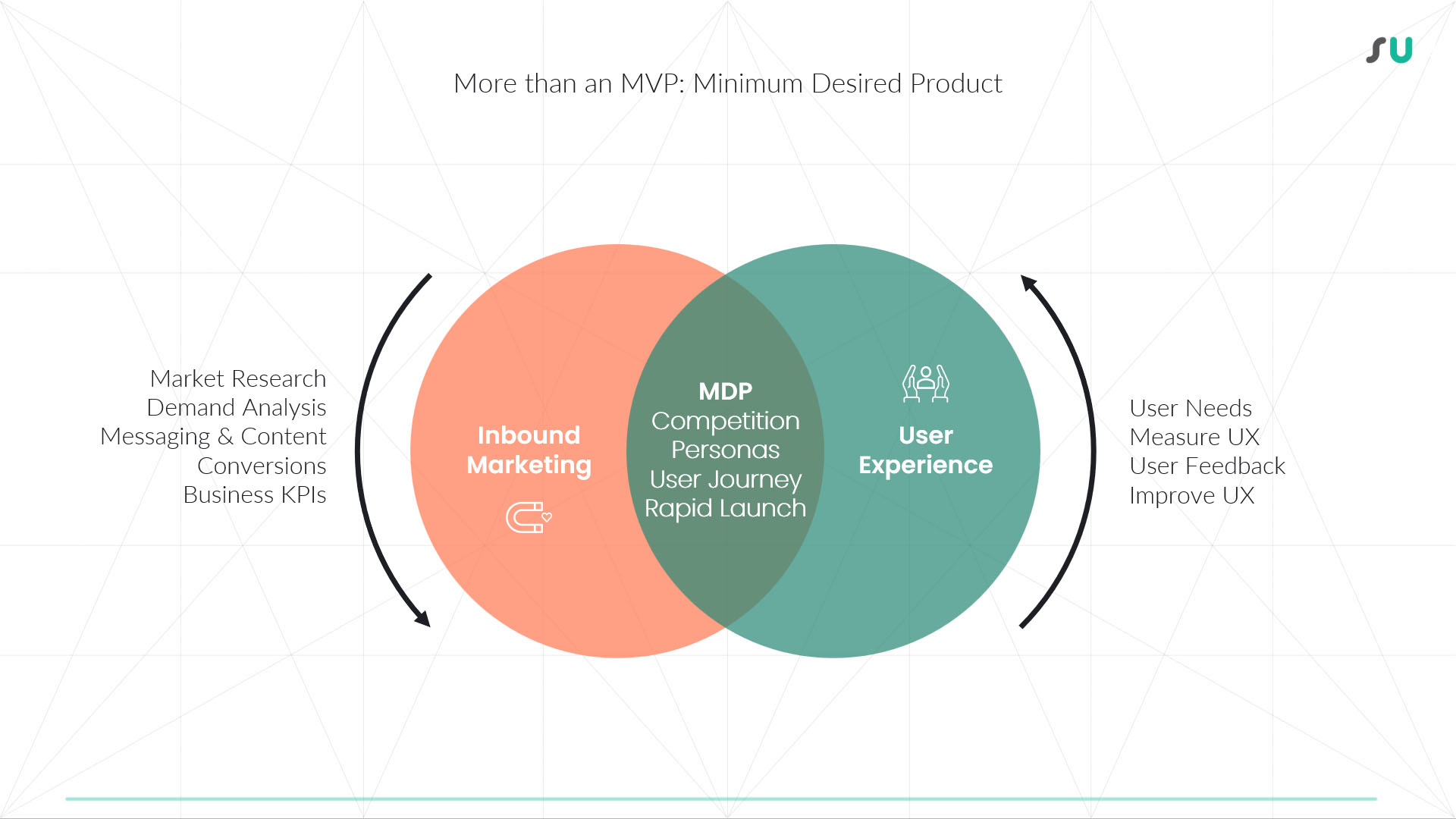 SU

More than an MVP: Minimum Desired Product

Market Research
Demand Analysis
Messaging & Content
Conversions
Business KPIs

Inbound Marketing

MDP
Competition
Personas
User Journey
Rapid Launch

User Experience

User Needs
Measure UX
User Feedback
Improve UX